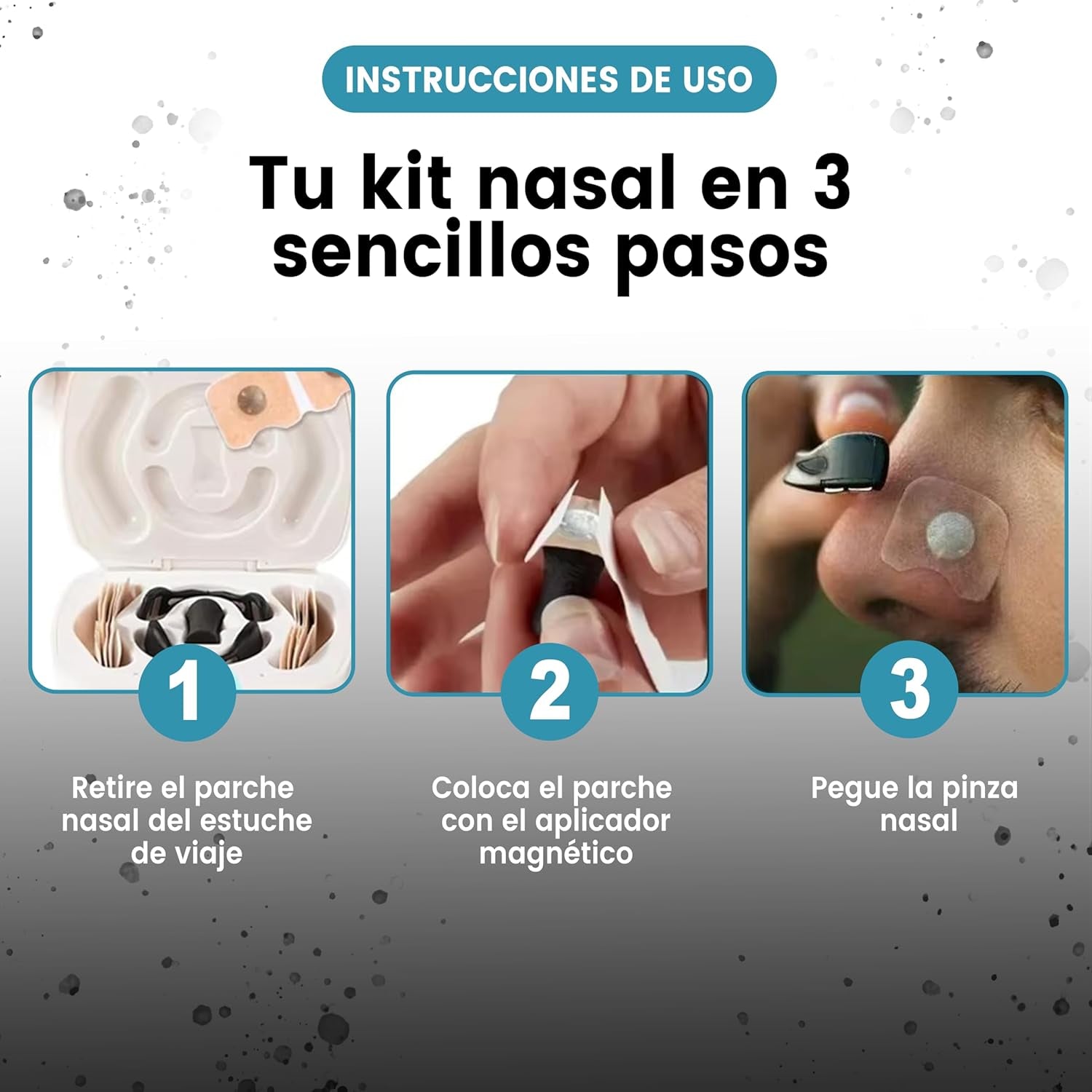 INSTRUCCIONES DE USO

Tu kit nasal en 3 sencillos pasos

1

Retire el parche nasal del estuche de viaje

2

Coloca el parche con el aplicador magnético

3

Pegue la pinza nasal