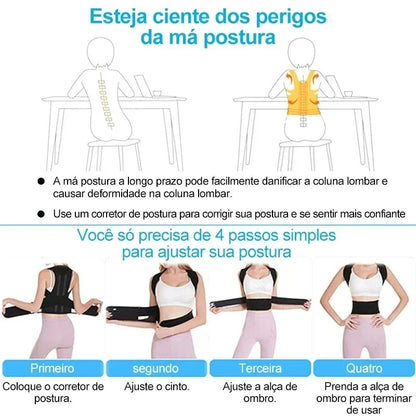 Esteja ciente dos perigos da má postura

● A má postura a longo prazo pode facilmente danificar a coluna lombar e causar deformidade na coluna lombar.

● Use um corretor de postura para corrigir sua postura e se sentir mais confiante

Você só precisa de 4 passos simples para ajustar sua postura

Primeiro
Coloque o corretor de postura.

segundo
Ajuste o cinto.

Terceira
Ajuste a alça de ombro.

Quatro
Prenda a alça de ombro para terminar de usar